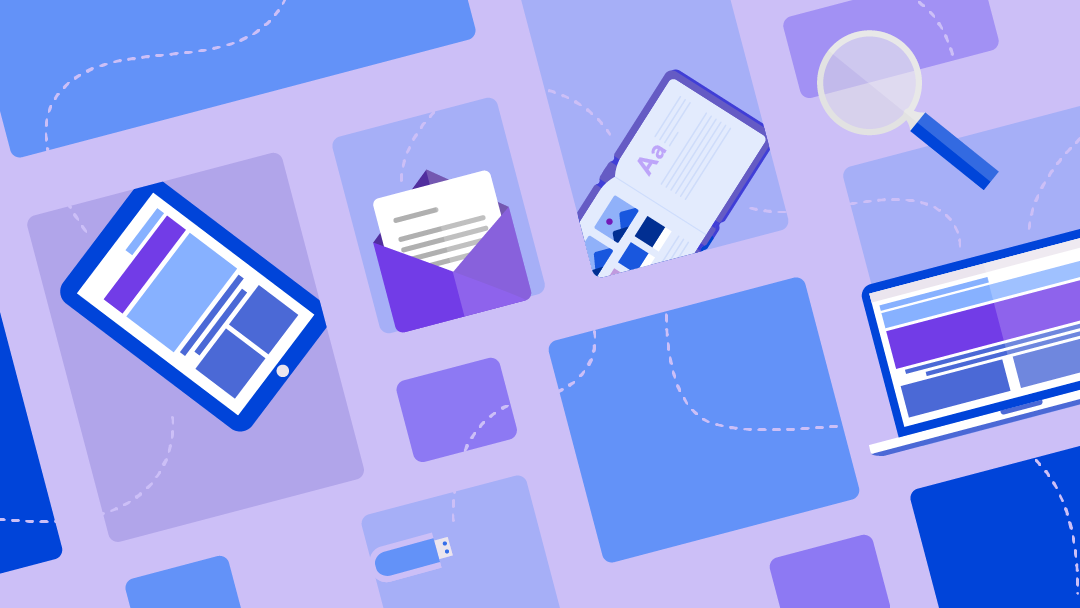 Aa