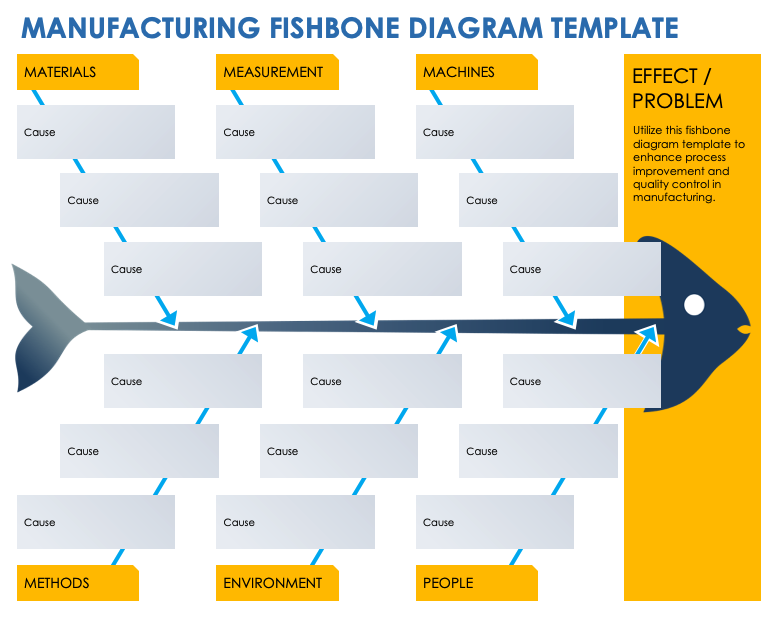 MANUFACTURING FISHBONE DIAGRAM TEMPLATE

MATERIALS

Cause

Cause

Cause

MEASUREMENT

Cause

Cause

Cause

MACHINES

Cause

Cause

Cause

EFFECT / PROBLEM

Utilize this fishbone diagram template to enhance process improvement and quality control in manufacturing.

Cause

Cause

Cause

METHODS

Cause

Cause

Cause

ENVIRONMENT

Cause

Cause

Cause

PEOPLE