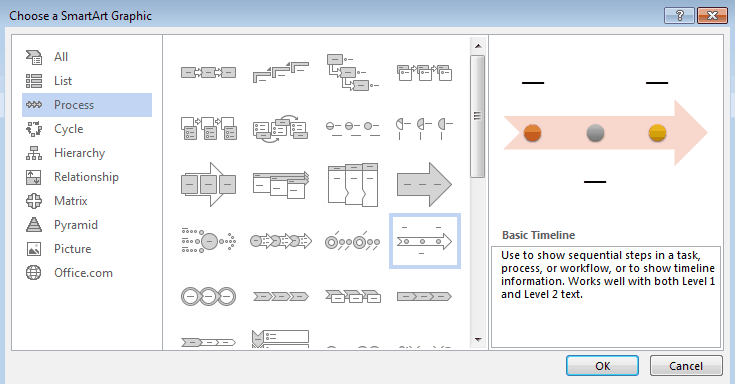 Choose a SmartArt Graphic

?

All
List
Process
Cycle
Hierarchy
Relationship
Matrix
Pyramid
Picture
Office.com

Basic Timeline

Use to show sequential steps in a task, process, or workflow, or to show timeline information. Works well with both Level 1 and Level 2 text.

OK
Cancel