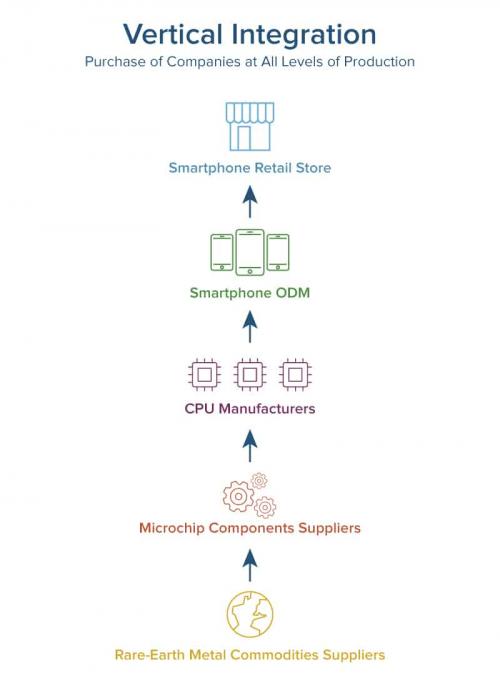 Vertical Integration
Purchase of Companies at All Levels of Production

Smartphone Retail Store

Smartphone ODM

CPU Manufacturers

Microchip Components Suppliers

Rare-Earth Metal Commodities Suppliers